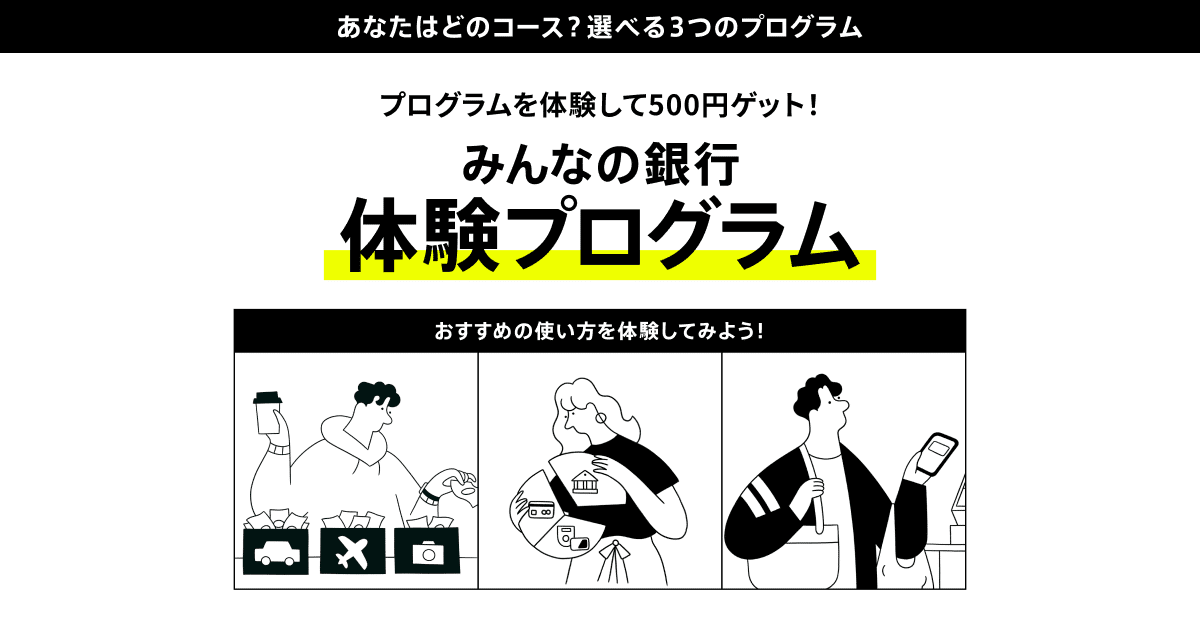 あなたはどのコース？選べる3つのプログラム

プログラムを体験して500円ゲット！

みんなの銀行
体験プログラム

おすすめの使い方を体験してみよう！